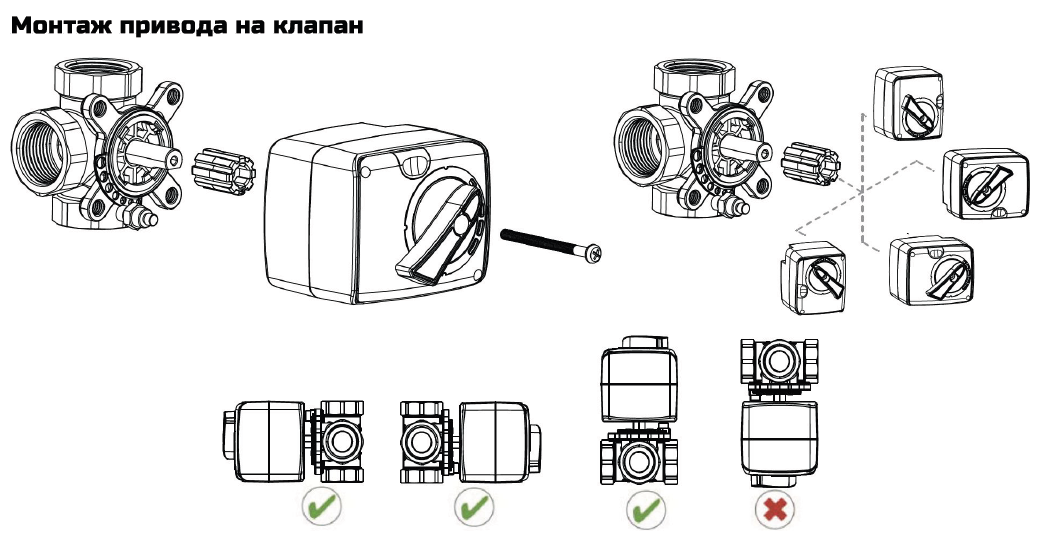 Монтаж привода на клапан